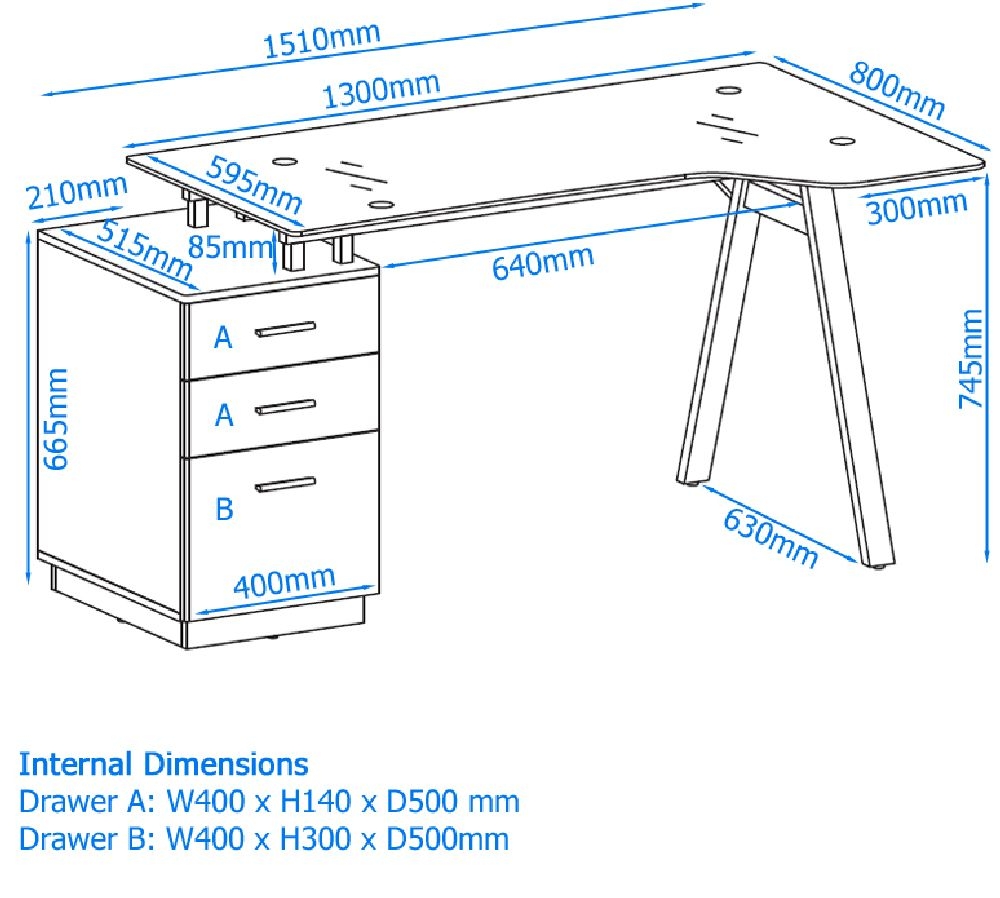 1510mm
1300mm
800mm
210mm
595mm
300mm
515mm
85mm
640mm
A
A
B
665mm
745mm
630mm
400mm

Internal Dimensions
Drawer A: W400 x H140 x D500 mm
Drawer B: W400 x H300 x D500mm